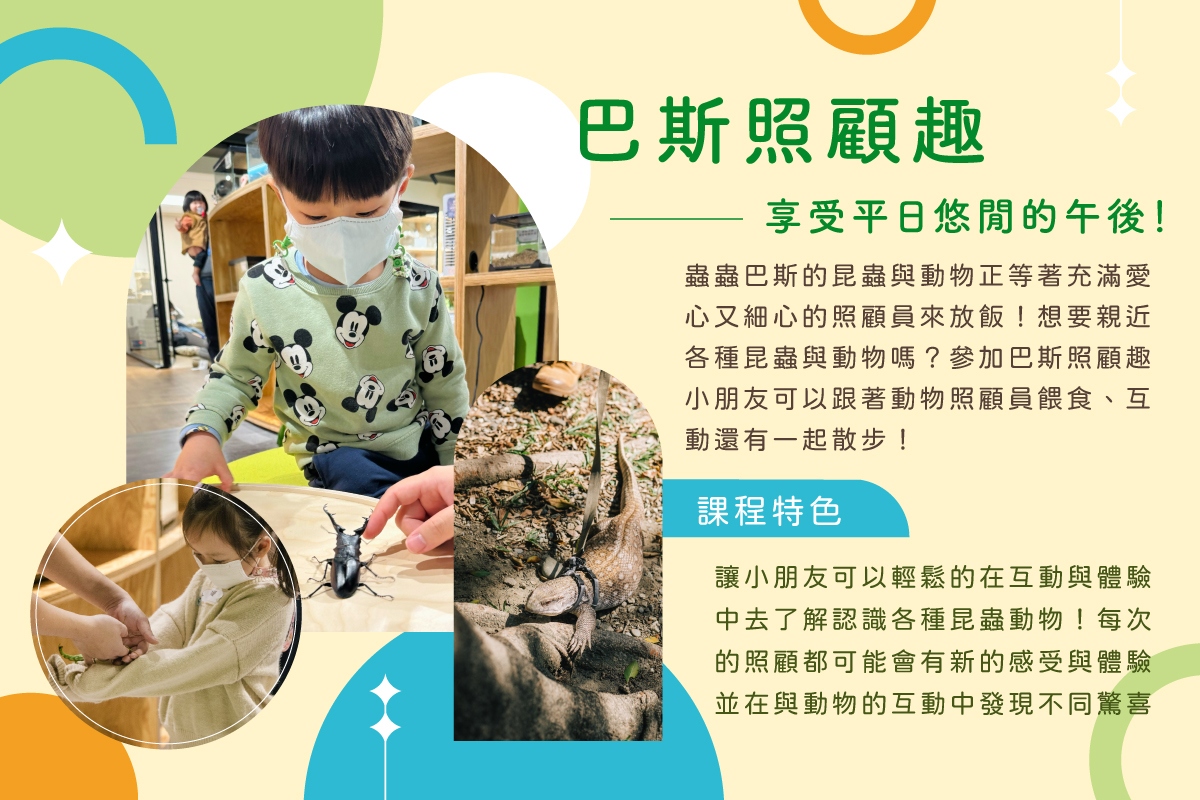 巴斯照顧趣

享受平日悠閒的午後!

蟲蟲巴斯的昆蟲與動物正等著充滿愛心又細心的照顧員來放飯！想要親近各種昆蟲與動物嗎？參加巴斯照顧趣小朋友可以跟著動物照顧員餵食、互動還有一起散步！

課程特色

讓小朋友可以輕鬆的在互動與體驗中去了解認識各種昆蟲動物！每次的照顧都可能會有新的感受與體驗並在與動物的互動中發現不同驚喜