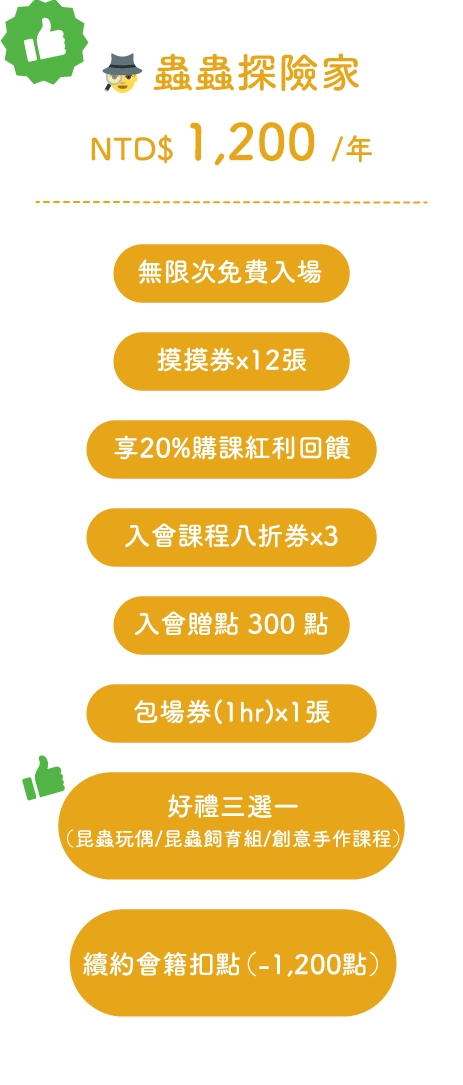 蟲蟲探險家

NTD$ 1,200 /年

無限次免費入場

摸摸券x12張

享20%購課紅利回饋

入會課程八折券x3

入會贈點 300 點

包場券(1hr)x1張

好禮三選一
(昆蟲玩偶/昆蟲飼育組/創意手作課程)

續約會籍扣點(-1,200點)